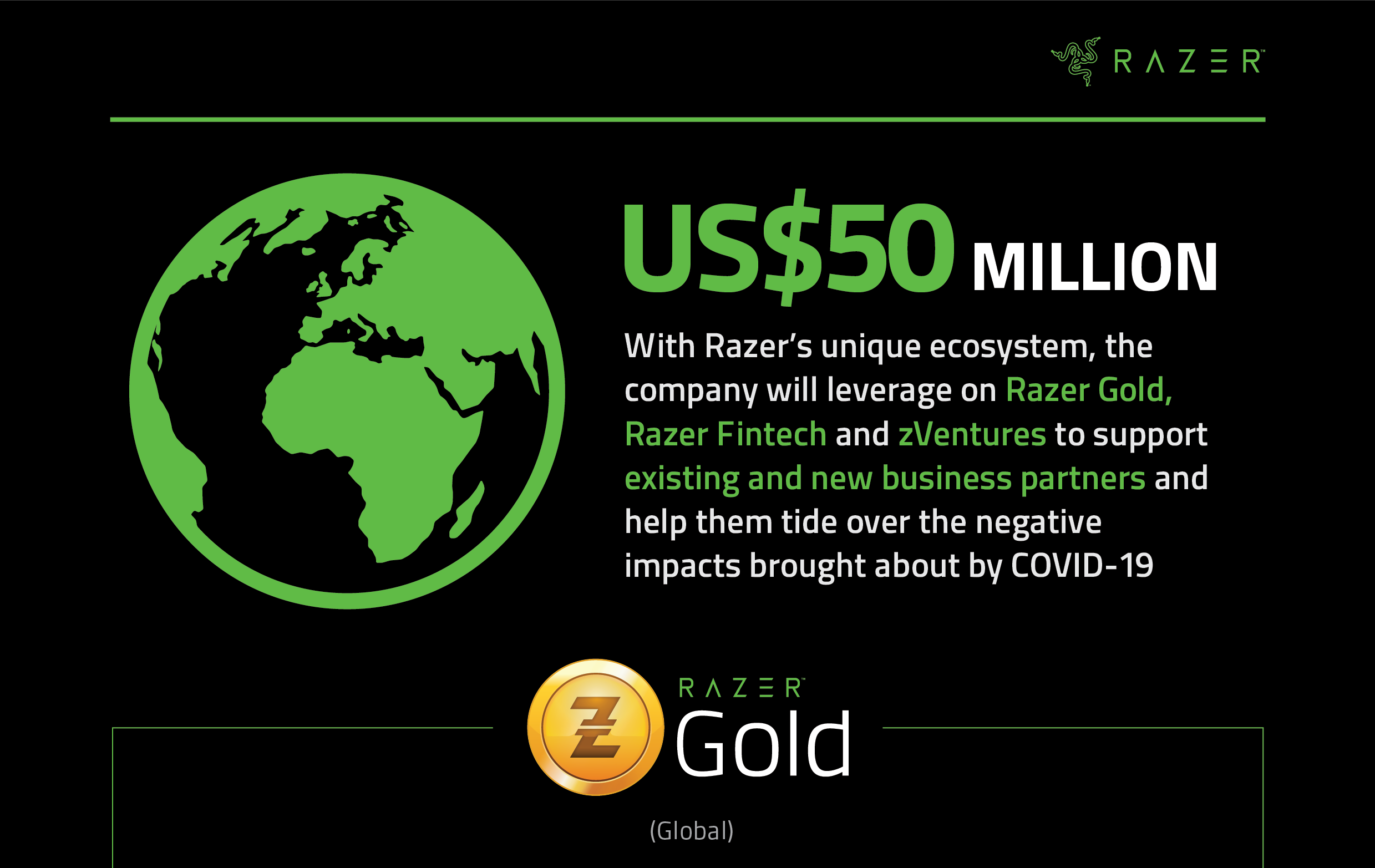 RAZER™

US$50 MILLION

With Razer's unique ecosystem, the company will leverage on Razer Gold, Razer Fintech and zVentures to support existing and new business partners and help them tide over the negative impacts brought about by COVID-19

RAZER™ Gold

(Global)